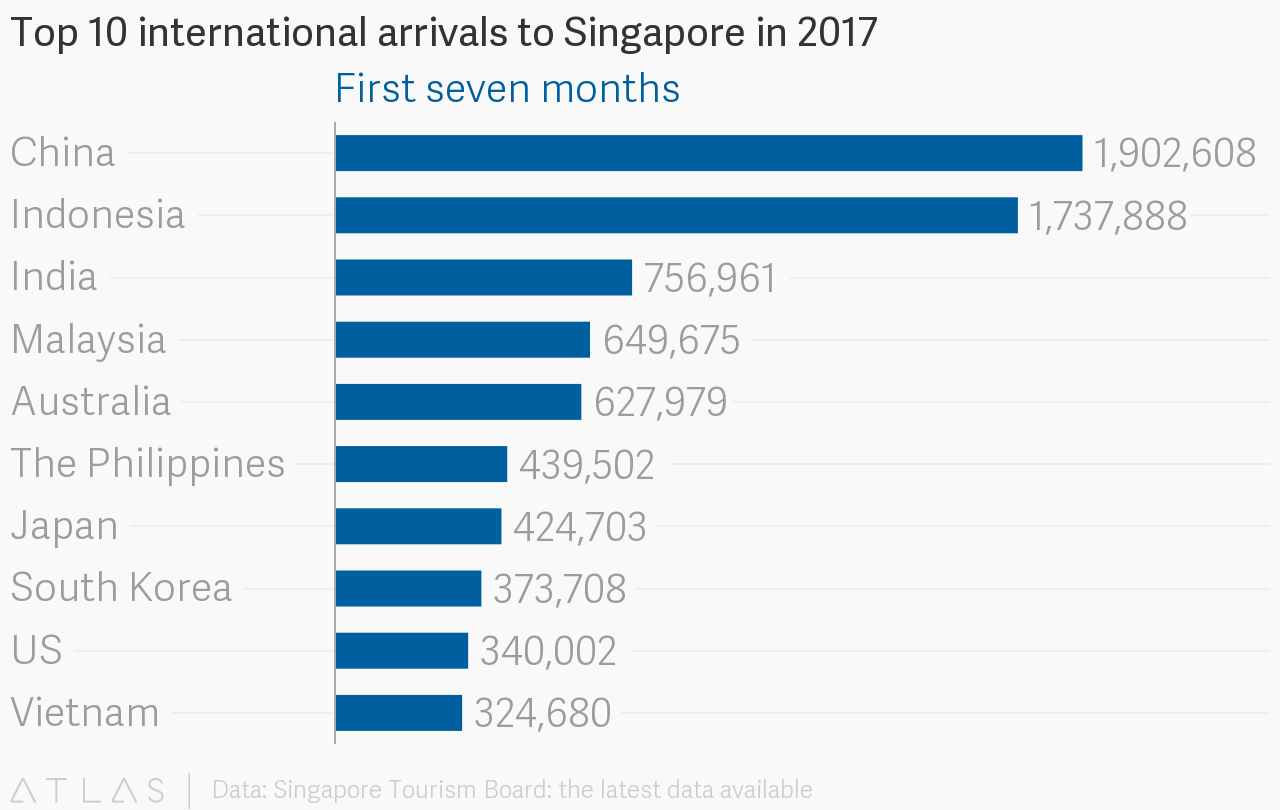 Top 10 international arrivals to Singapore in 2017

First seven months

China 1,902,608
Indonesia 1,737,888
India 756,961
Malaysia 649,675
Australia 627,979
The Philippines 439,502
Japan 424,703
South Korea 373,708
US 340,002
Vietnam 324,680

ATLAS | Data: Singapore Tourism Board: the latest data available